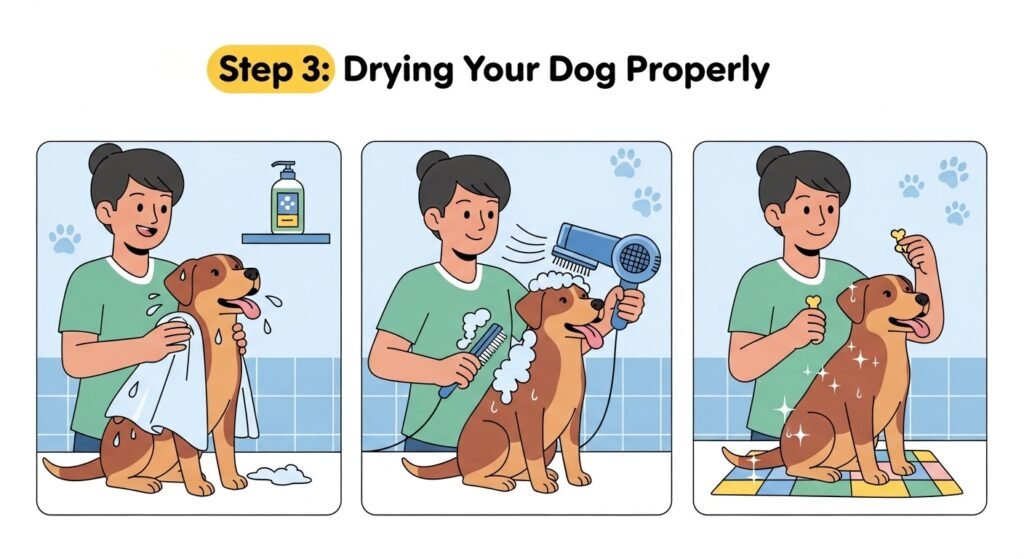 Step 3: Drying Your Dog Properly